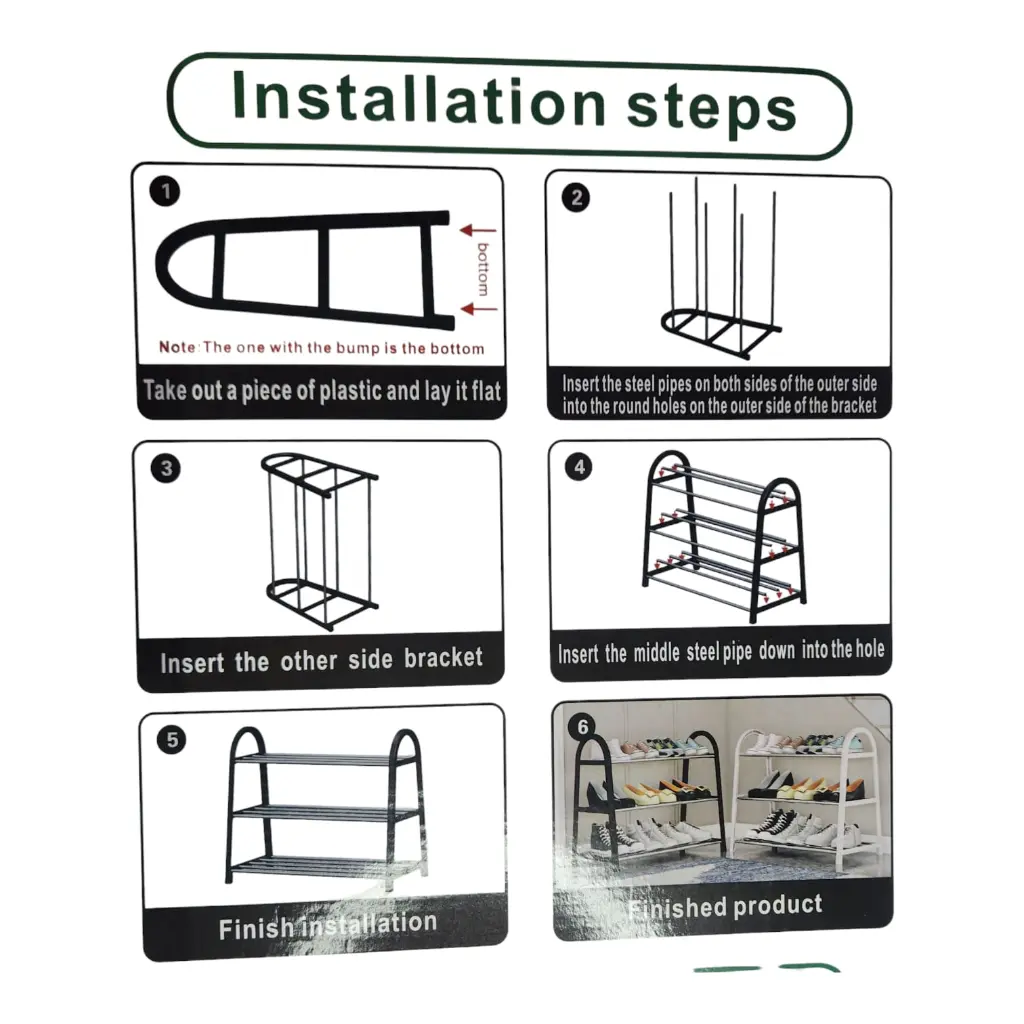 Installation steps

1
bottom
Note: The one with the bump is the bottom
Take out a piece of plastic and lay it flat

2
Insert the steel pipes on both sides of the outer side into the round holes on the outer side of the bracket

3
Insert the other side bracket

4
Insert the middle steel pipe down into the hole

5
Finish installation

6
Finished product